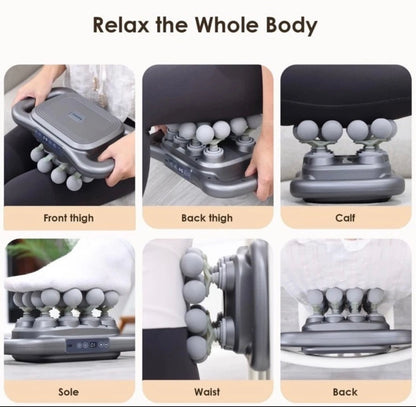 Relax the Whole Body

Front thigh

Back thigh

Calf

Sole

Waist

Back